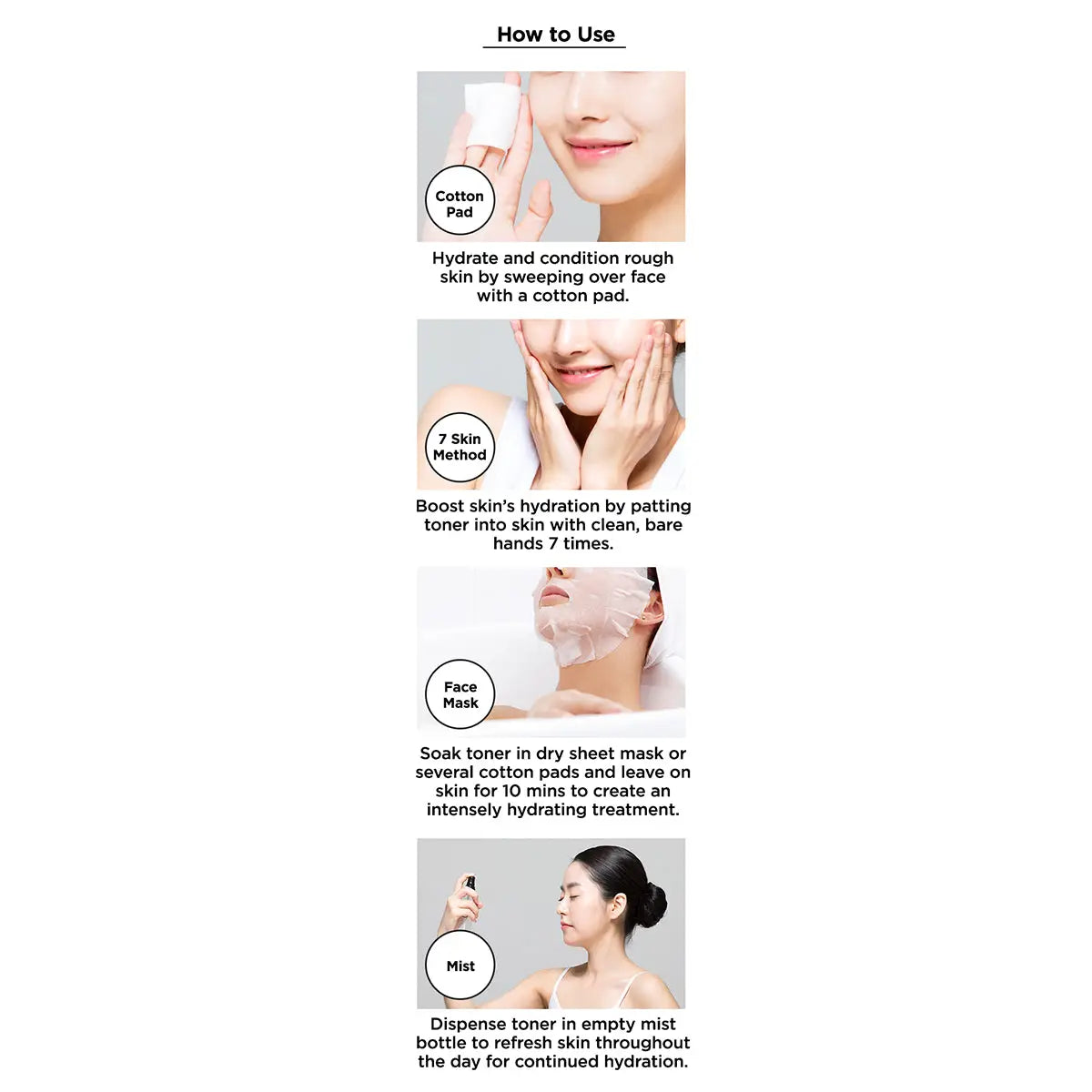 How to Use

Cotton Pad

Hydrate and condition rough skin by sweeping over face with a cotton pad.

7 Skin Method

Boost skin's hydration by patting toner into skin with clean, bare hands 7 times.

Face Mask

Soak toner in dry sheet mask or several cotton pads and leave on skin for 10 mins to create an intensely hydrating treatment.

Mist

Dispense toner in empty mist bottle to refresh skin throughout the day for continued hydration.